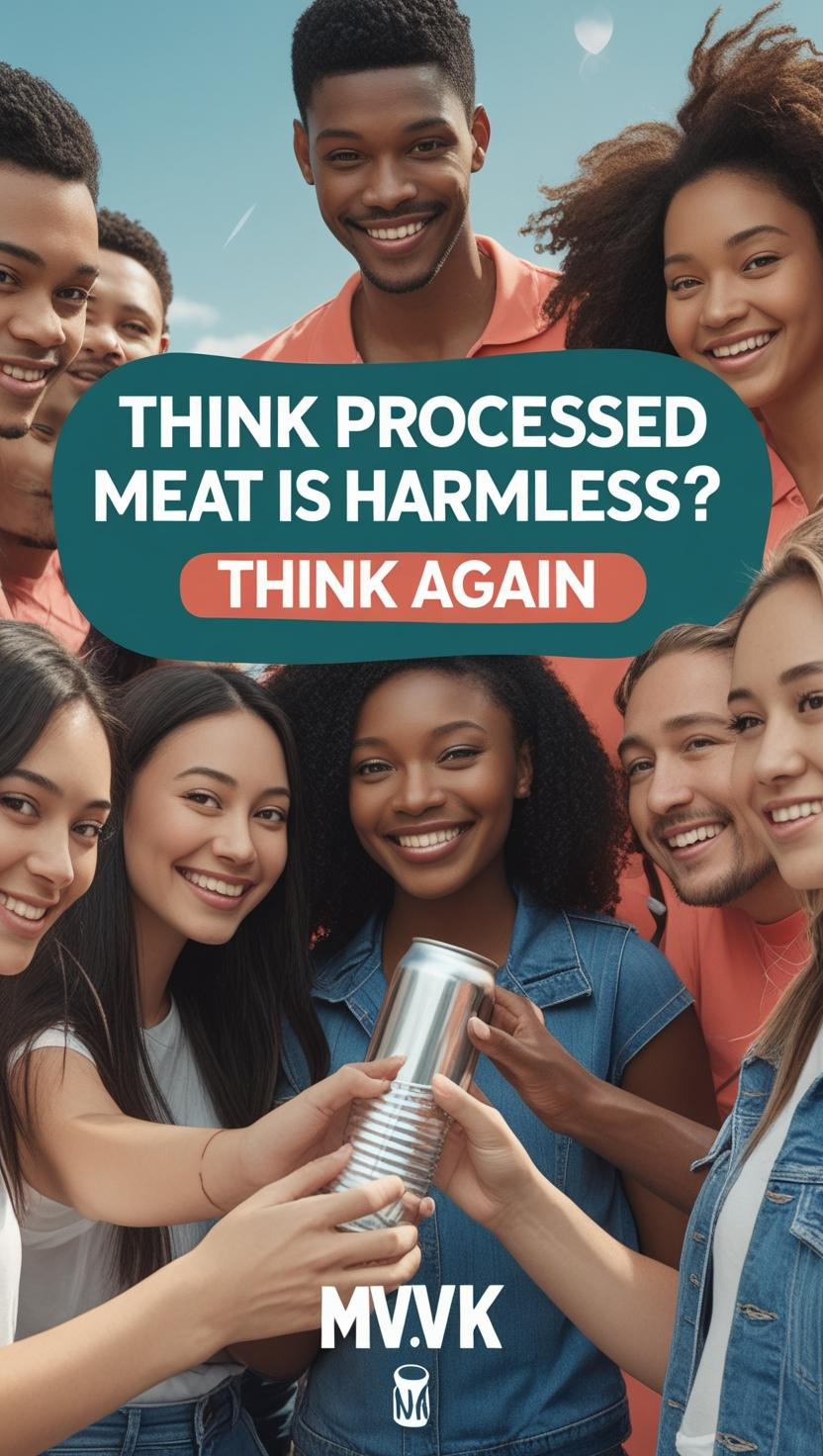 THINK PROCESSED MEAT IS HARMLESS?

THINK AGAIN

MV.VK